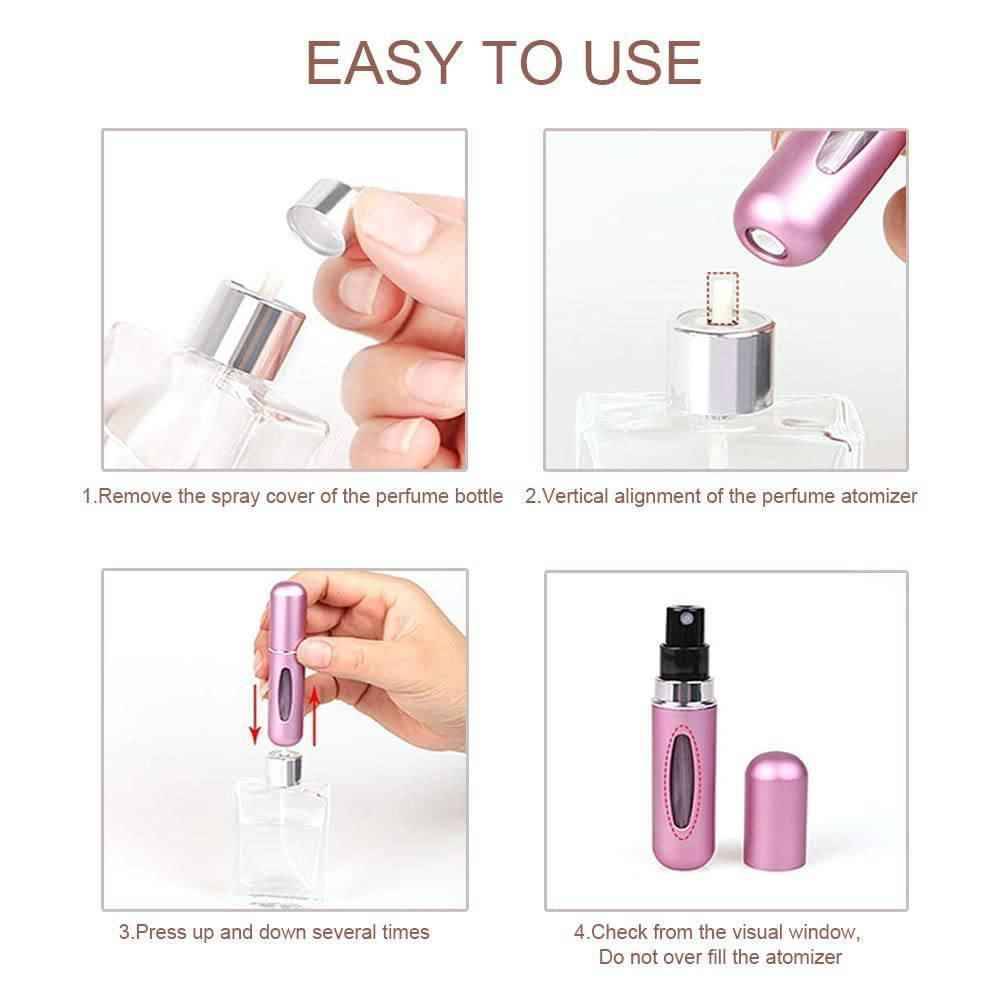 EASY TO USE

1.Remove the spray cover of the perfume bottle

2.Vertical alignment of the perfume atomizer

3.Press up and down several times

4.Check from the visual window,
Do not over fill the atomizer