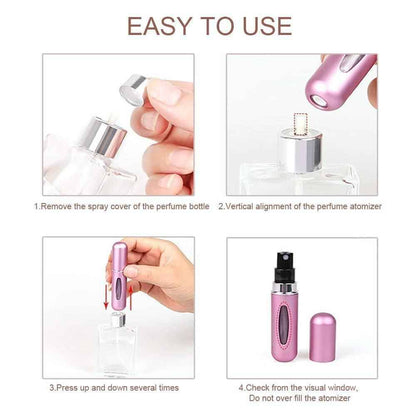 EASY TO USE

1.Remove the spray cover of the perfume bottle

2.Vertical alignment of the perfume atomizer

3.Press up and down several times

4.Check from the visual window,
Do not over fill the atomizer