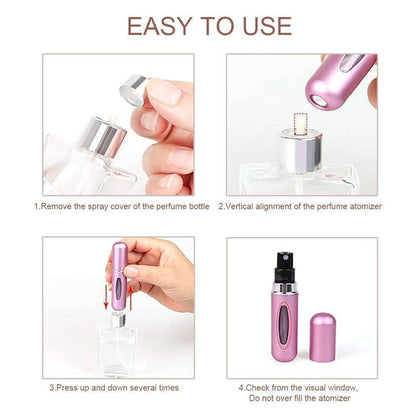 EASY TO USE

1.Remove the spray cover of the perfume bottle

2.Vertical alignment of the perfume atomizer

3.Press up and down several times

4.Check from the visual window,
Do not over fill the atomizer