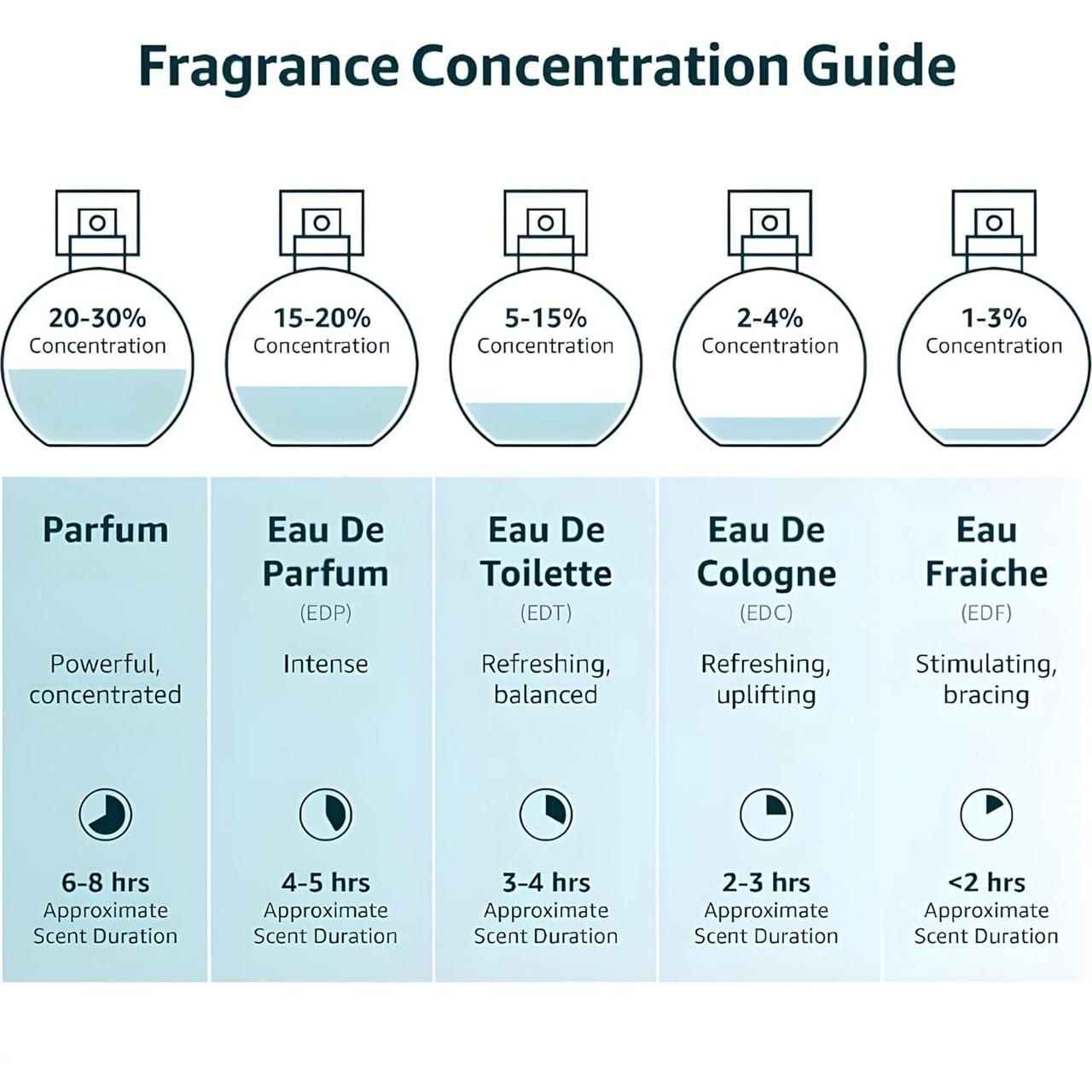 Fragrance Concentration Guide

20-30% Concentration

15-20% Concentration

5-15% Concentration

2-4% Concentration

1-3% Concentration

Parfum

Powerful, concentrated

6-8 hrs Approximate Scent Duration

Eau De Parfum (EDP)

Intense

4-5 hrs Approximate Scent Duration

Eau De Toilette (EDT)

Refreshing, balanced

3-4 hrs Approximate Scent Duration

Eau De Cologne (EDC)

Refreshing, uplifting

2-3 hrs Approximate Scent Duration

Eau Fraiche (EDF)

Stimulating, bracing

<2 hrs Approximate Scent Duration